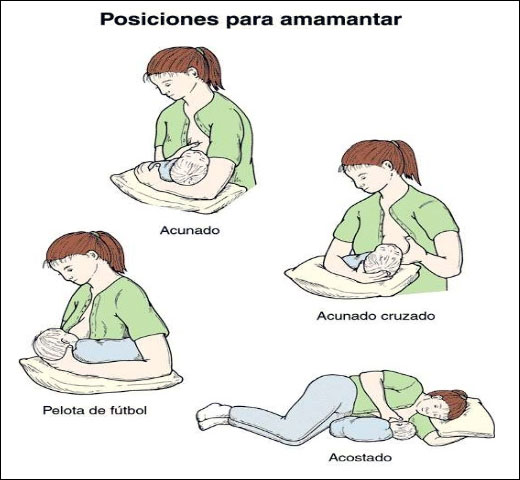 Posiciones para amamantar

Acunado

Acunado cruzado

Pelota de fútbol

Acostado